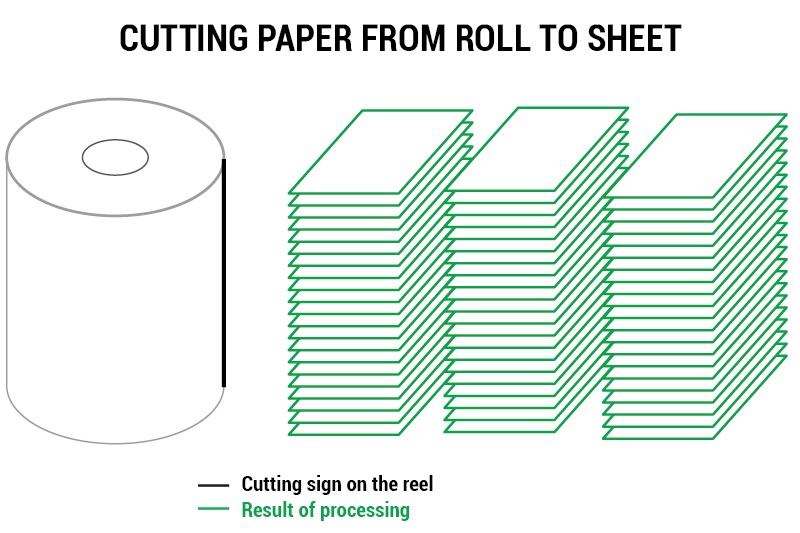 CUTTING PAPER FROM ROLL TO SHEET

Cutting sign on the reel
Result of processing